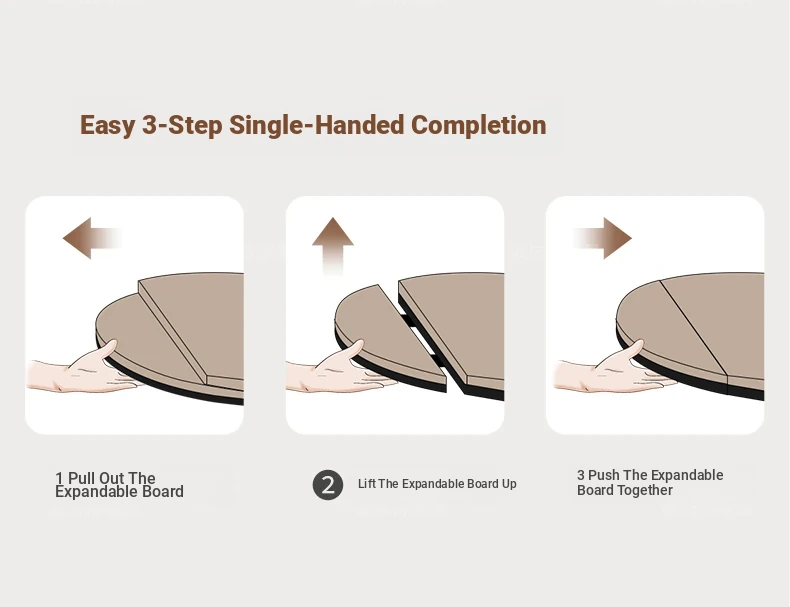 Easy 3-Step Single-Handed Completion

1 Pull Out The Expandable Board

2 Lift The Expandable Board Up

3 Push The Expandable Board Together