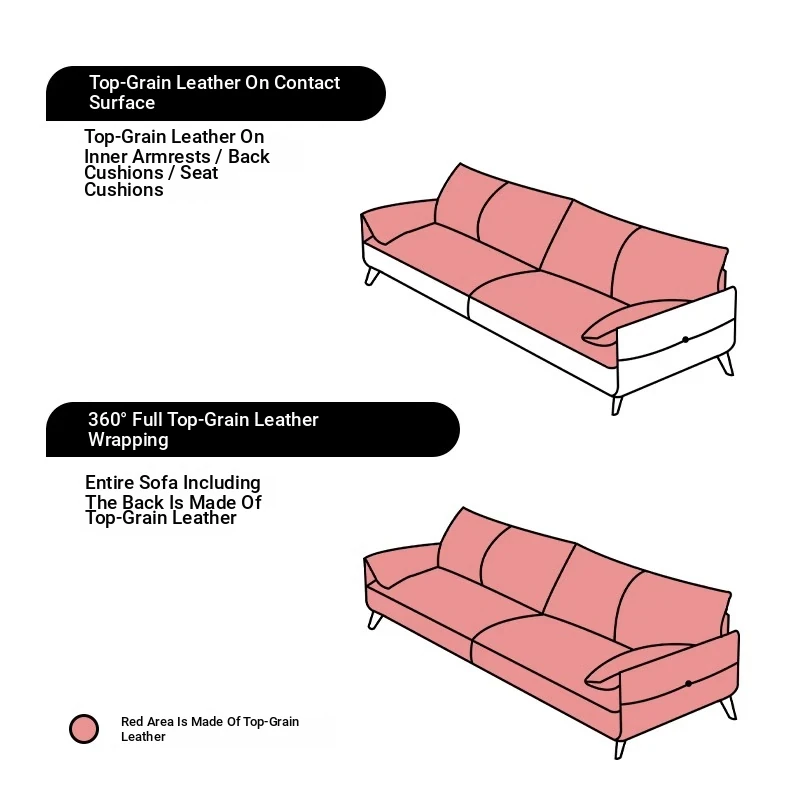 Top-Grain Leather On Contact Surface

Top-Grain Leather On Inner Armrests / Back Cushions / Seat Cushions

360° Full Top-Grain Leather Wrapping

Entire Sofa Including The Back Is Made Of Top-Grain Leather

Red Area Is Made Of Top-Grain Leather