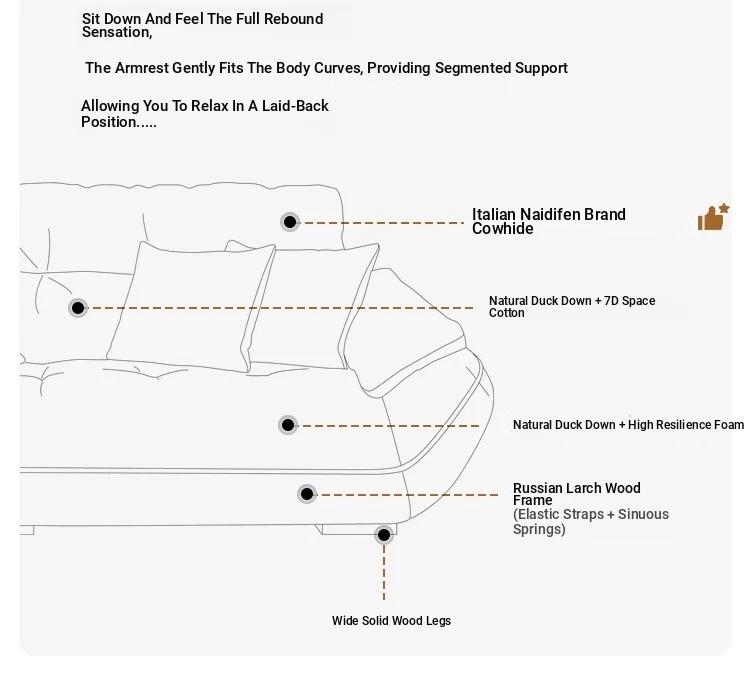 Sit Down And Feel The Full Rebound Sensation,

The Armrest Gently Fits The Body Curves, Providing Segmented Support

Allowing You To Relax In A Laid-Back Position.....

Italian Naidifen Brand Cowhide

Natural Duck Down + 7D Space Cotton

Natural Duck Down + High Resilience Foam

Russian Larch Wood Frame
(Elastic Straps + Sinuous Springs)

Wide Solid Wood Legs