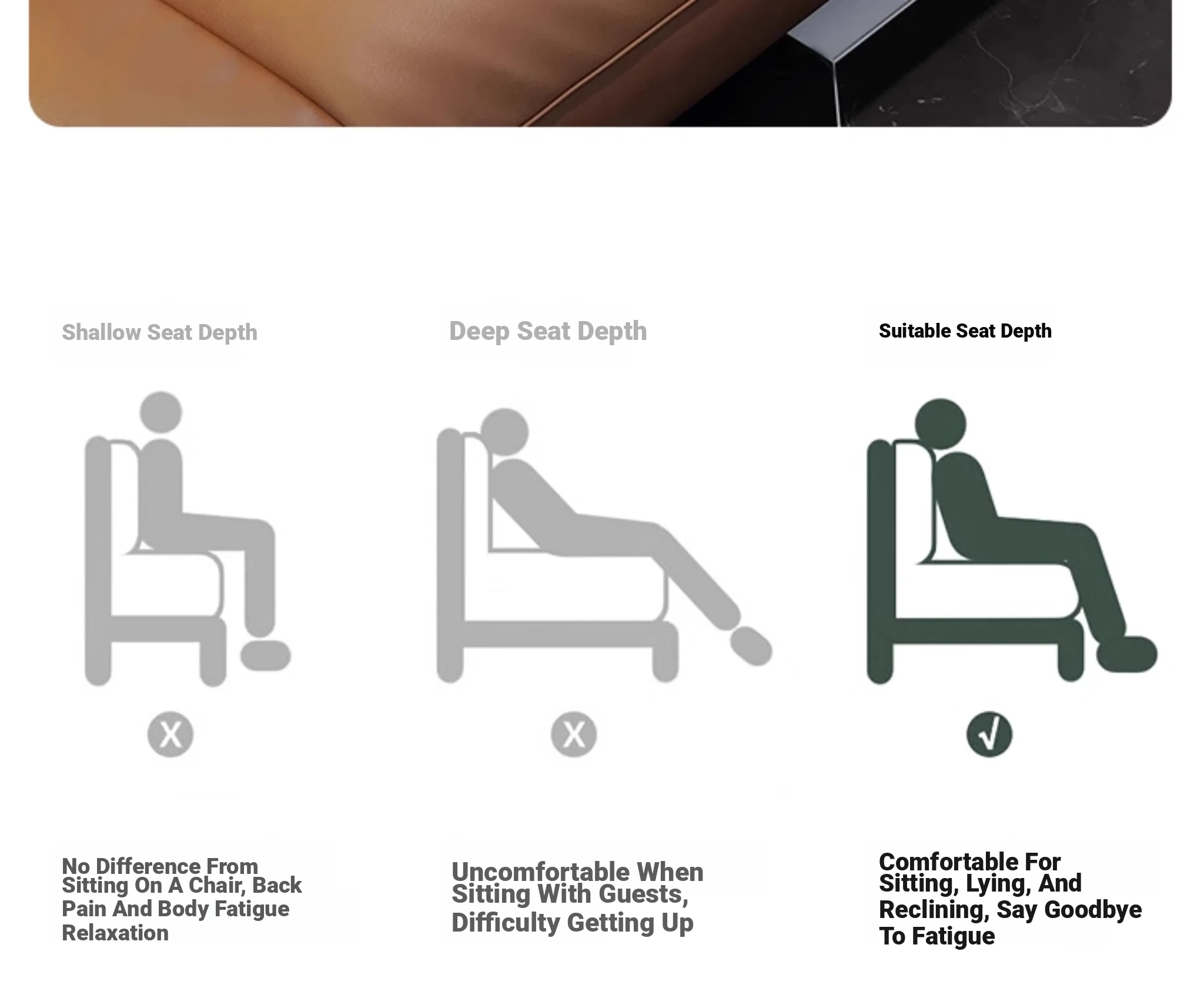 Shallow Seat Depth

X

No Difference From Sitting On A Chair, Back Pain And Body Fatigue Relaxation

Deep Seat Depth

X

Uncomfortable When Sitting With Guests, Difficulty Getting Up

Suitable Seat Depth

√

Comfortable For Sitting, Lying, And Reclining, Say Goodbye To Fatigue