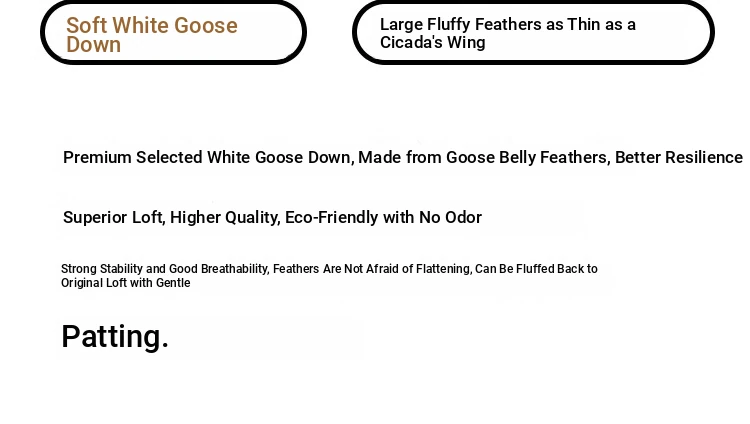 Soft White Goose Down

Large Fluffy Feathers as Thin as a Cicada's Wing

Premium Selected White Goose Down, Made from Goose Belly Feathers, Better Resilience

Superior Loft, Higher Quality, Eco-Friendly with No Odor

Strong Stability and Good Breathability, Feathers Are Not Afraid of Flattening, Can Be Fluffed Back to Original Loft with Gentle

Patting.