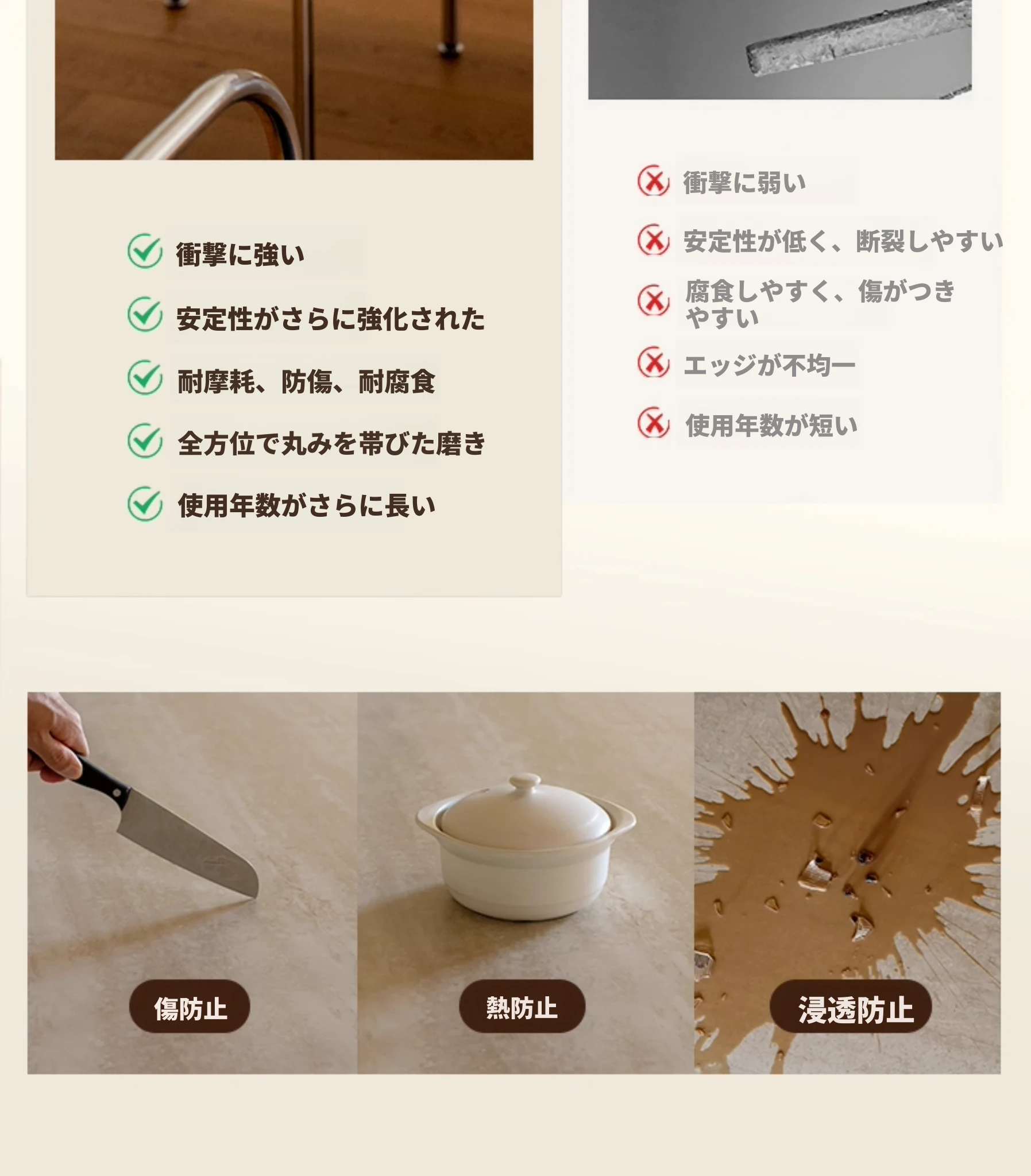 衝撃に強い

安定性がさらに強化された

耐摩耗、防傷、耐腐食

全方位で丸みを帯びた磨き

使用年数がさらに長い

衝撃に弱い

安定性が低く、断裂しやすい

腐食しやすく、傷がつきやすい

エッジが不均一

使用年数が短い

傷防止

熱防止

浸透防止