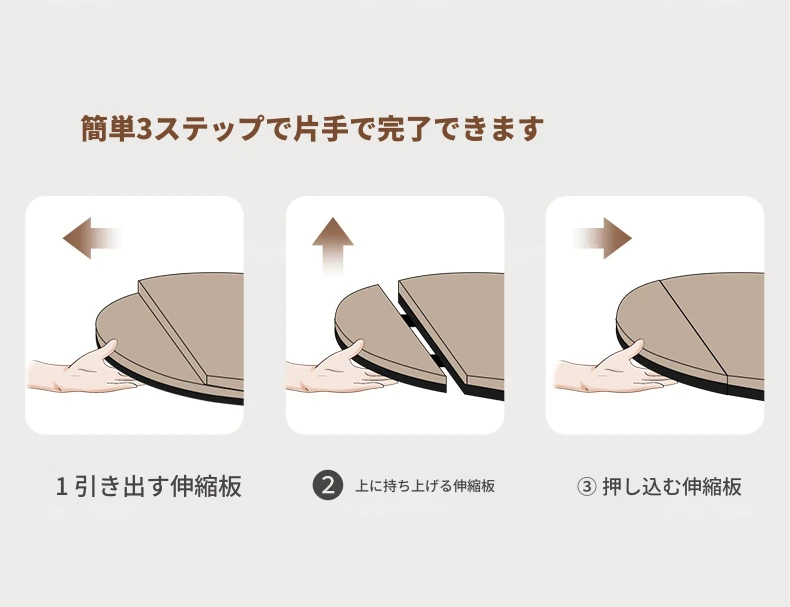 簡単3ステップで片手で完了できます

1 引き出す伸縮板

2 上に持ち上げる伸縮板

③ 押し込む伸縮板