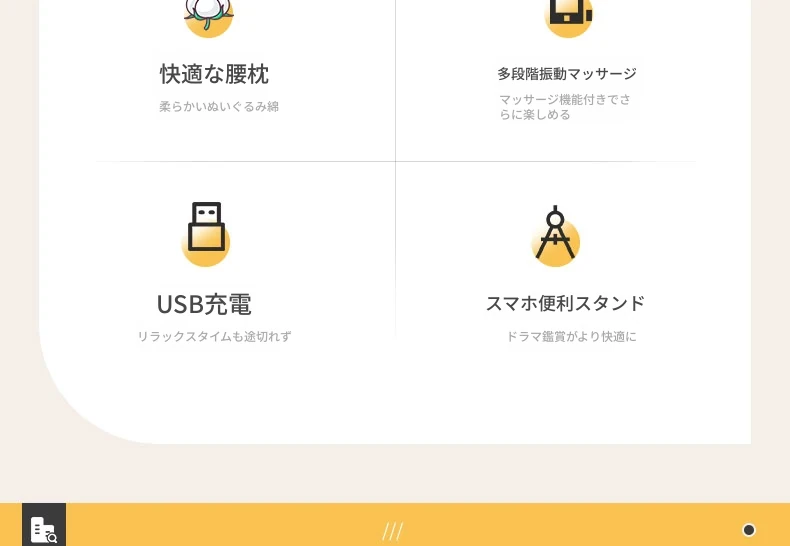 快適な腰枕

柔らかいぬいぐるみ綿

多段階振動マッサージ

マッサージ機能付きでさらに楽しめる

USB充電

リラックスタイムも途切れず

スマホ便利スタンド

ドラマ鑑賞がより快適に

///