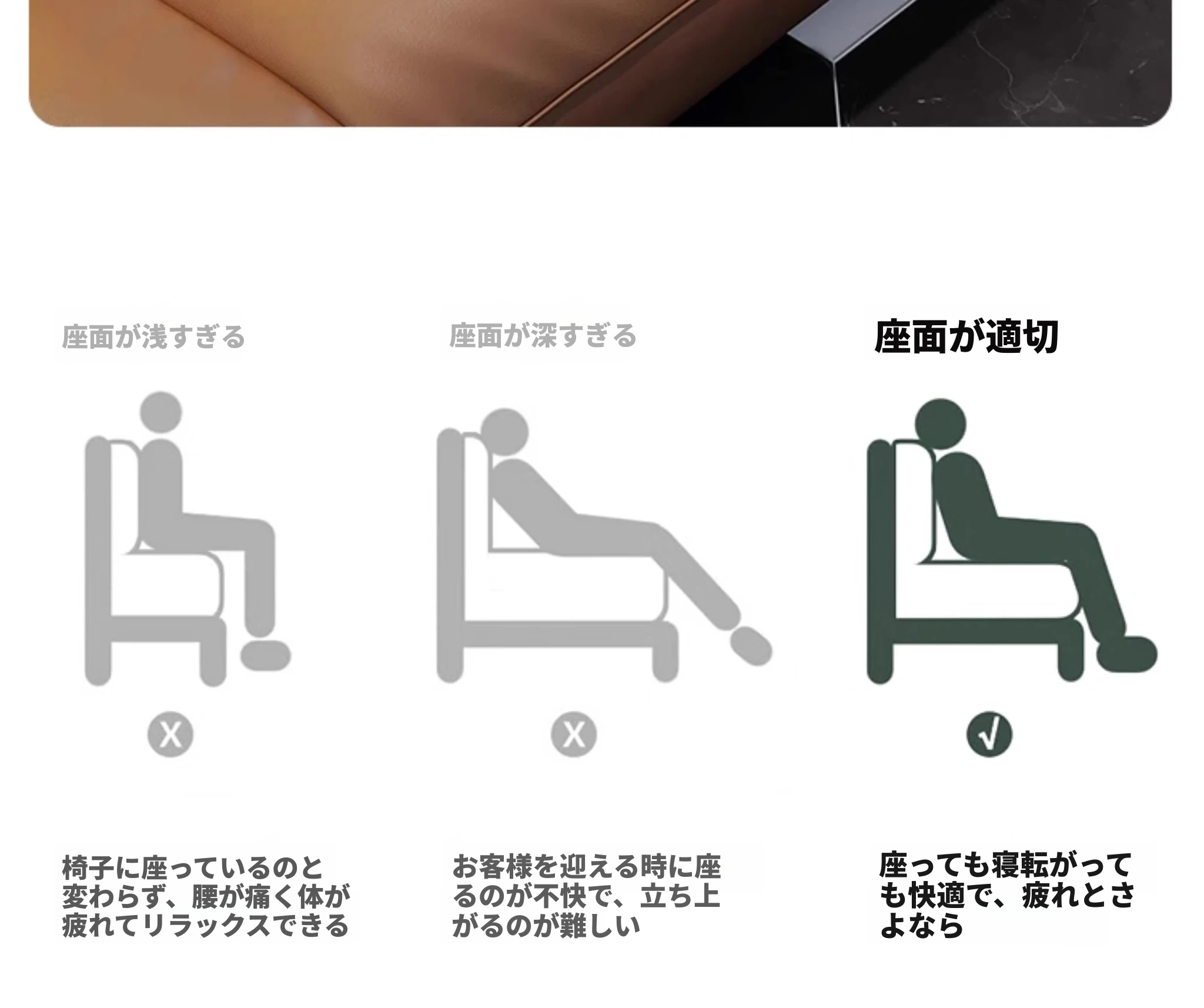 座面が浅すぎる

X

椅子に座っているのと変わらず、腰が痛く体が疲れてリラックスできる

座面が深すぎる

X

お客様を迎える時に座るのが不快で、立ち上がるのが難しい

座面が適切

√

座っても寝転がっても快適で、疲れとさよなら